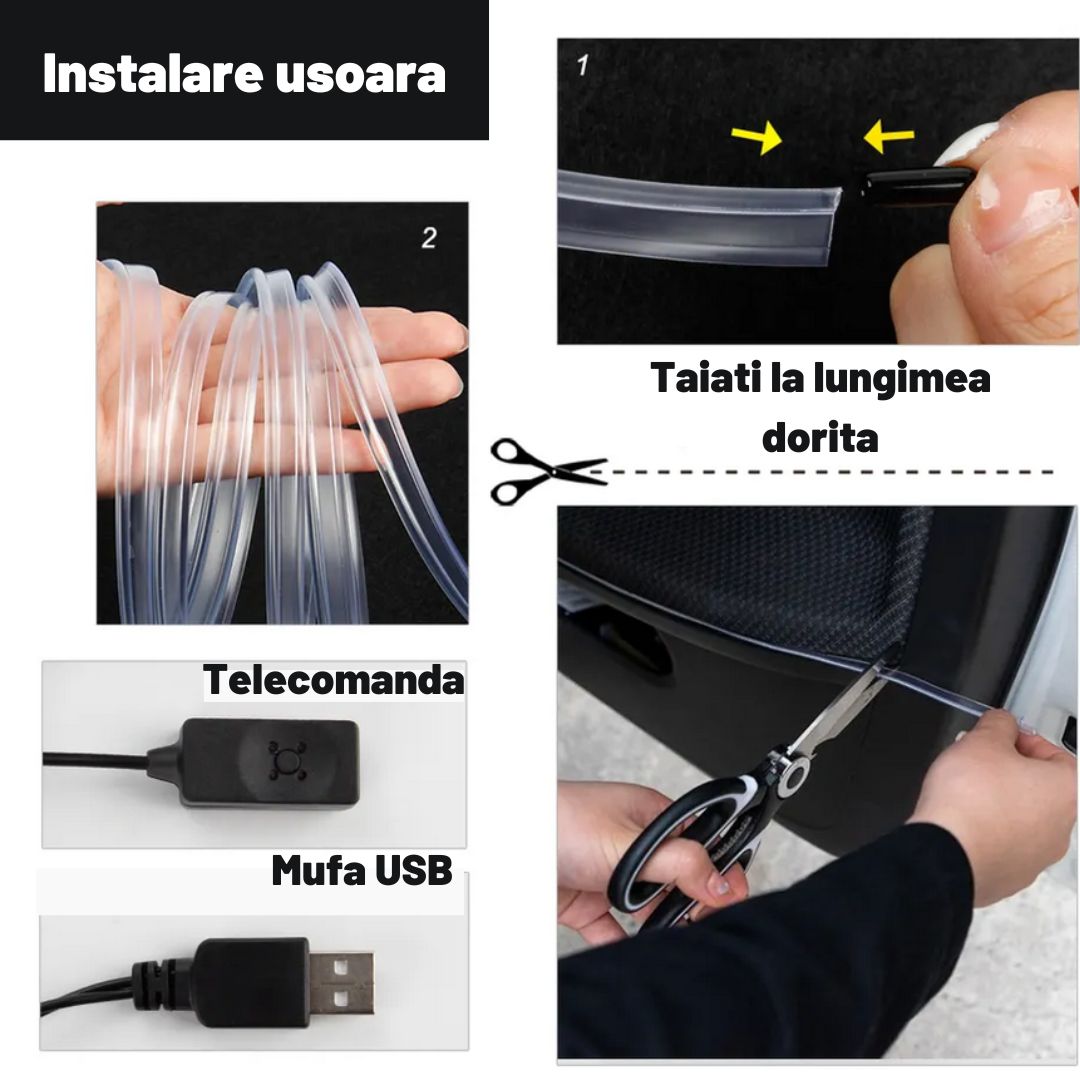 Instalare usoara

1

2

Taiati la lungimea dorita

Telecomanda

Mufa USB